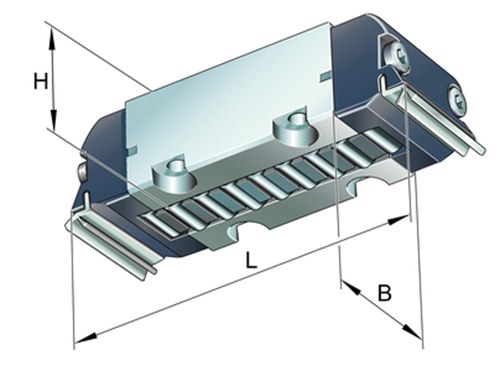 H
L
B